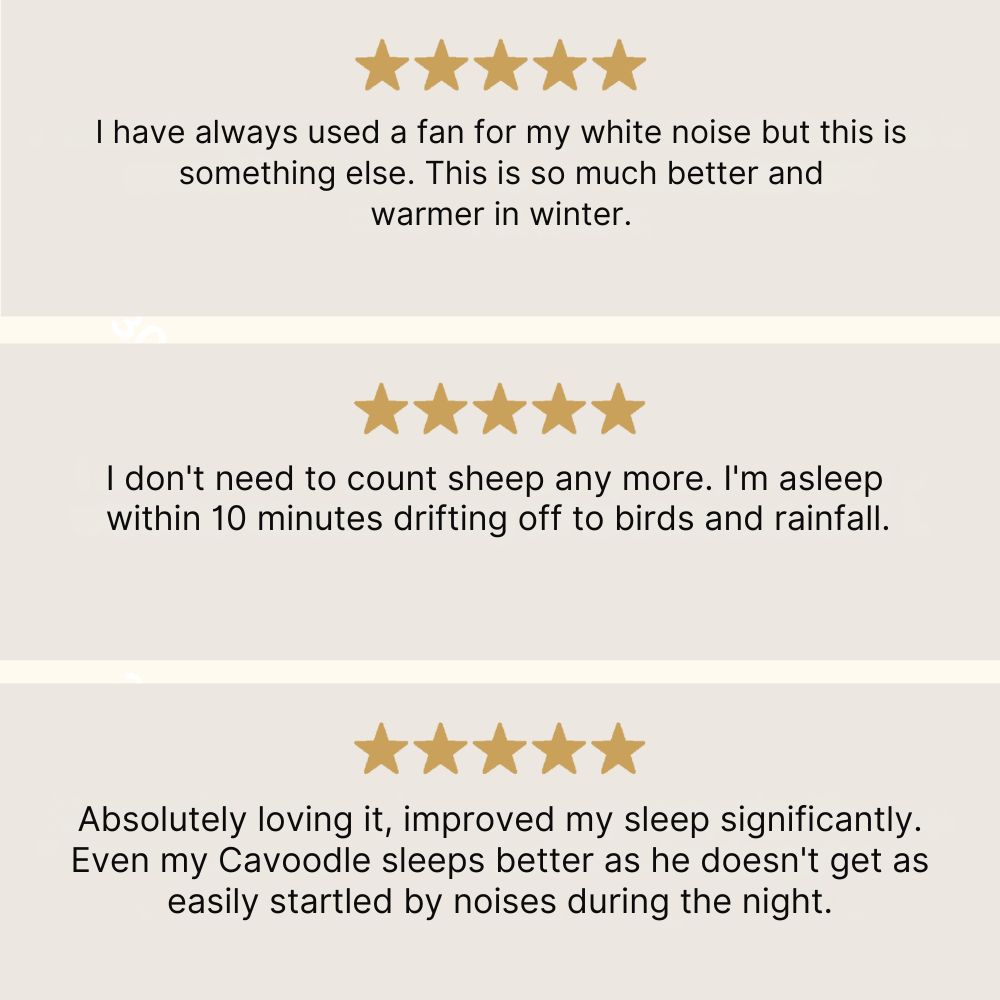 I have always used a fan for my white noise but this is something else. This is so much better and warmer in winter.

I don't need to count sheep any more. I'm asleep within 10 minutes drifting off to birds and rainfall.

Absolutely loving it, improved my sleep significantly. Even my Cavoodle sleeps better as he doesn't get as easily startled by noises during the night.