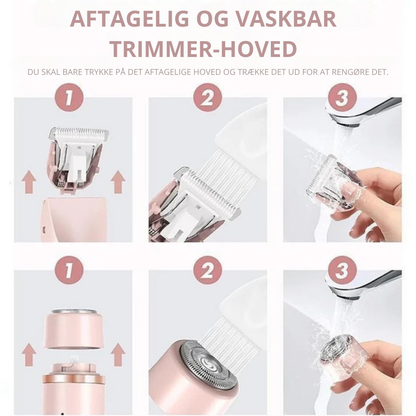 AFTAGELIG OG VASKBAR TRIMMER-HOVED

DU SKAL BARE TRYKKE PÅ DET AFTAGELIGE HOVED OG TRÆKKE DET UD FOR AT RENGØRE DET.

1

2

3

1

2

3