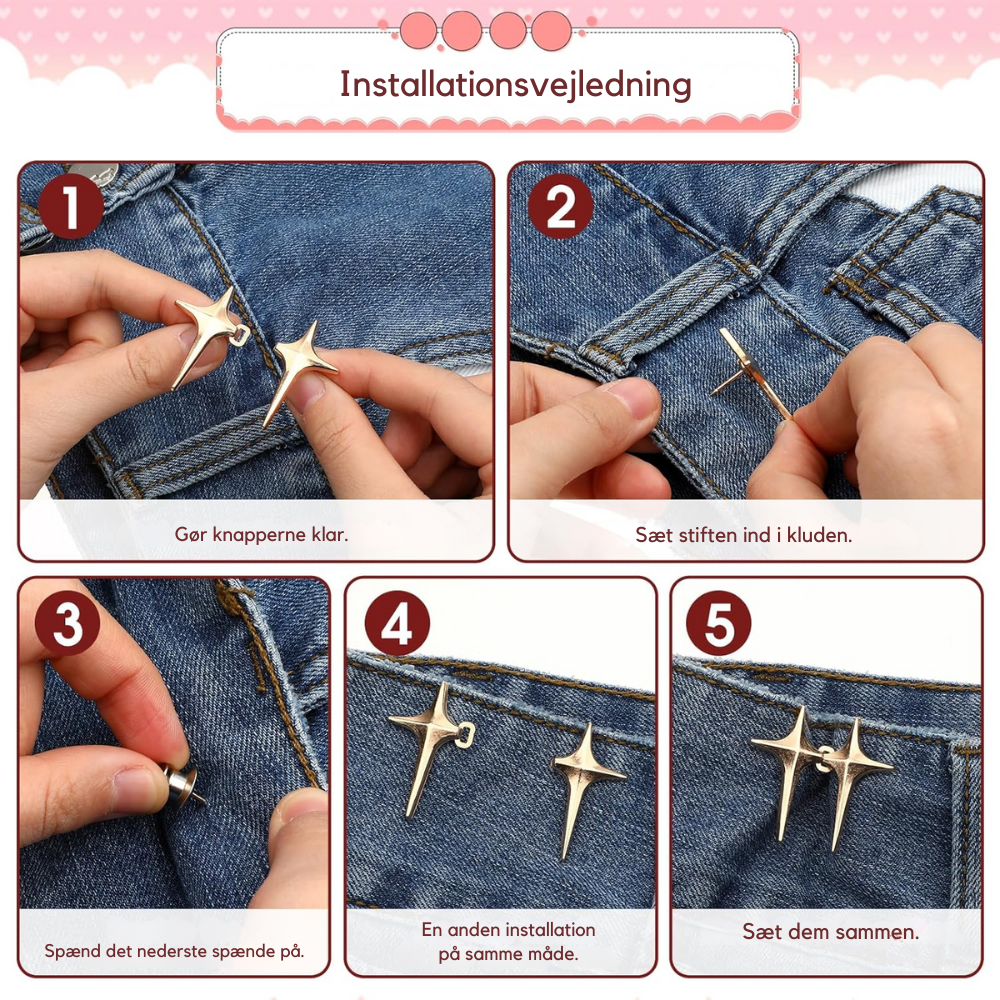 Installationsvejledning

1

Gør knapperne klar.

2

Sæt stiften ind i kluden.

3

Spænd det nederste spænde på.

4

En anden installation på samme måde.

5

Sæt dem sammen.