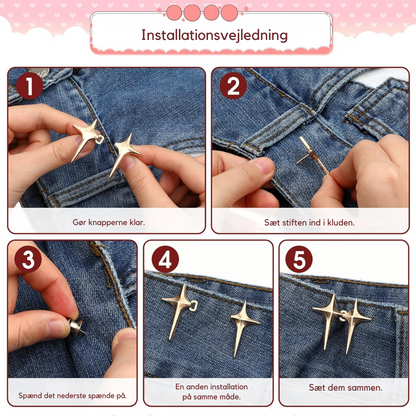 Installationsvejledning

1

Gør knapperne klar.

2

Sæt stiften ind i kluden.

3

Spænd det nederste spænde på.

4

En anden installation på samme måde.

5

Sæt dem sammen.