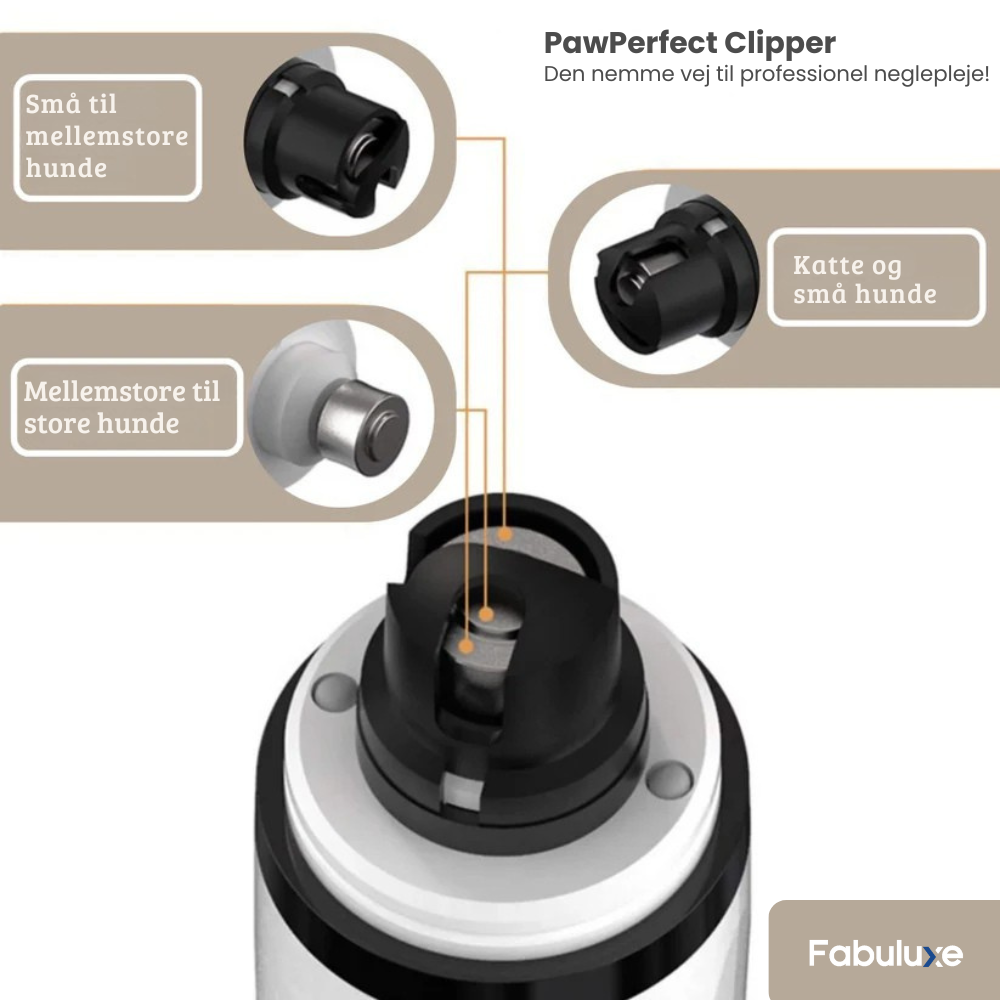 PawPerfect Clipper
Den nemme vej til professionel neglepleje!

Små til mellemstore hunde

Katte og små hunde

Mellemstore til store hunde

Fabuluxe