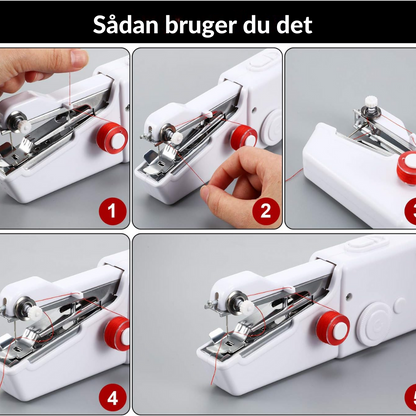 Sådan bruger du det

1

2

3

4

5