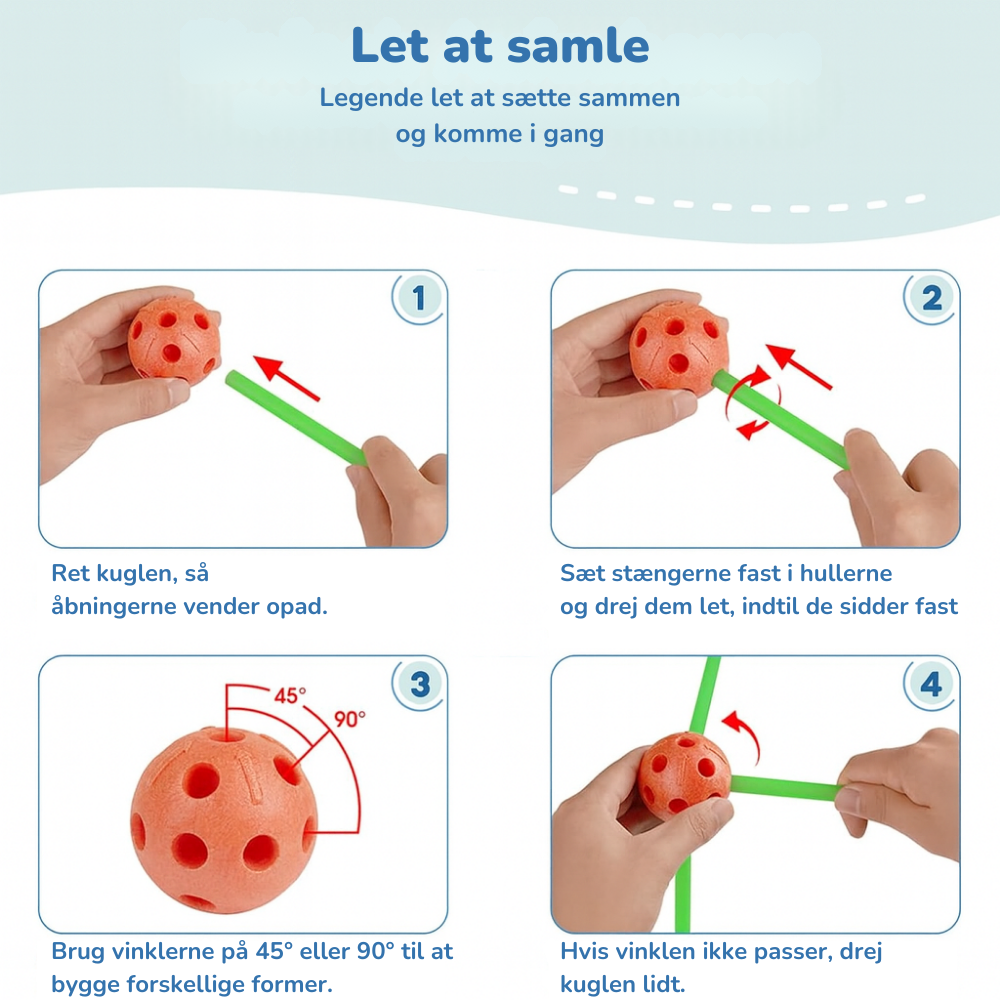 Let at samle

Legende let at sætte sammen og komme i gang

1

Ret kuglen, så åbningerne vender opad.

2

Sæt stængerne fast i hullerne og drej dem let, indtil de sidder fast

3

45°

90°

Brug vinklerne på 45° eller 90° til at bygge forskellige former.

4

Hvis vinklen ikke passer, drej kuglen lidt.