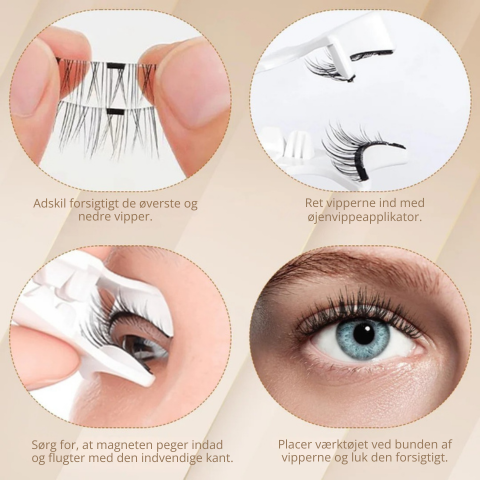 Adskil forsigtigt de øverste og nedre vipper.

Ret vipperne ind med øjenvippeapplikator.

Sørg for, at magneten peger indad og flugter med den indvendige kant.

Placer værktøjet ved bunden af vipperne og luk den forsigtigt.