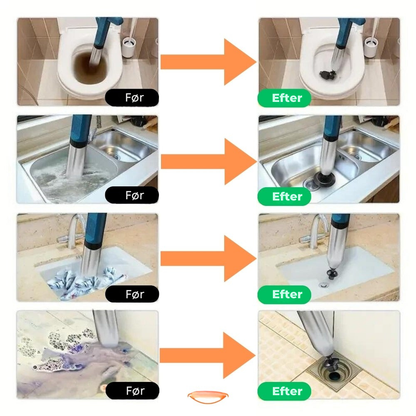 Før

Efter

Før

Efter

Før

Efter

Før

Efter