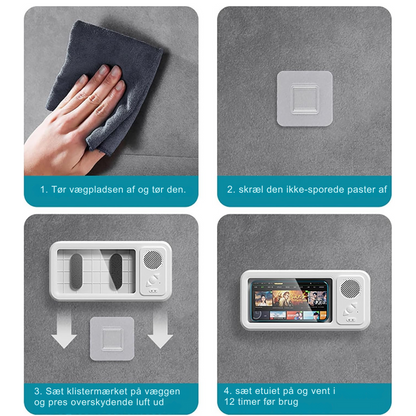 1. Tør vægpladsen af og tør den.

2. skræl den ikke-sporede paster af

3. Sæt klistermærket på væggen og pres overskydende luft ud

4. sæt etuiet på og vent i 12 timer før brug