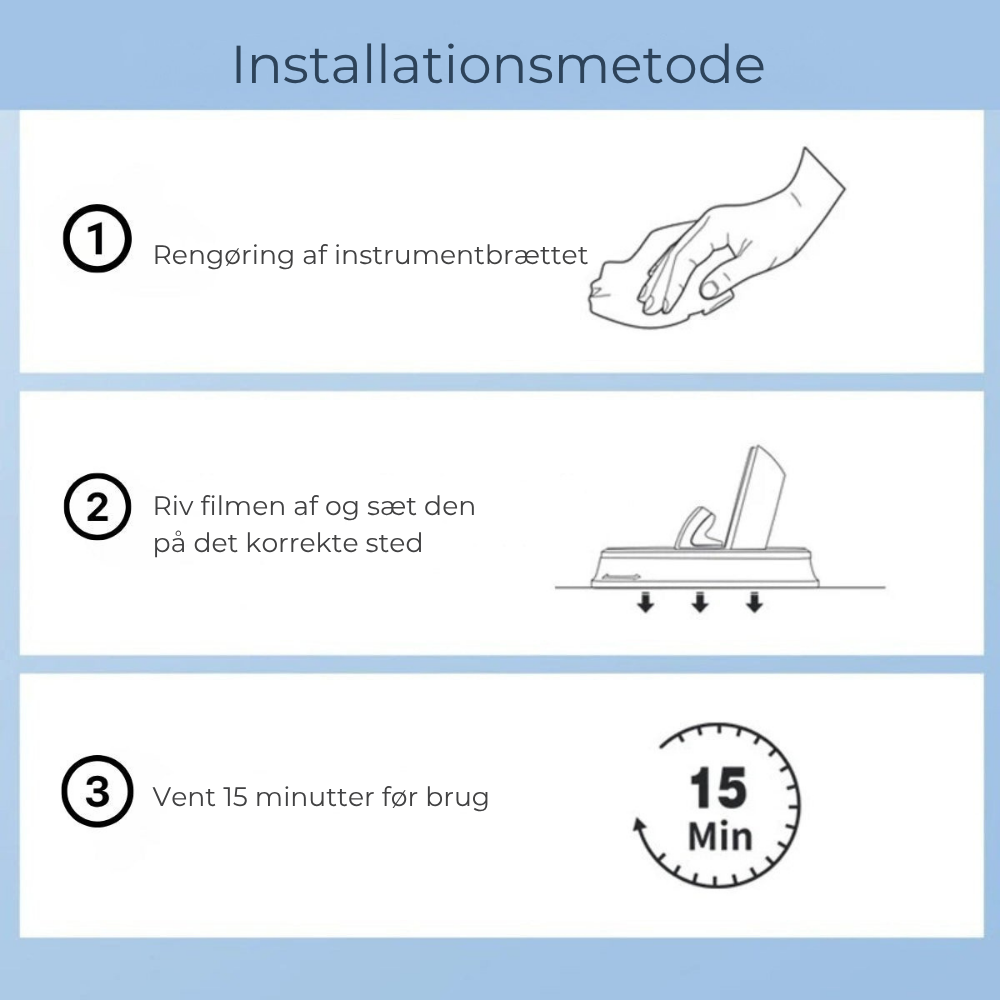 Installationsmetode

1 Rengøring af instrumentbrættet

2 Riv filmen af og sæt den på det korrekte sted

3 Vent 15 minutter før brug

15 Min