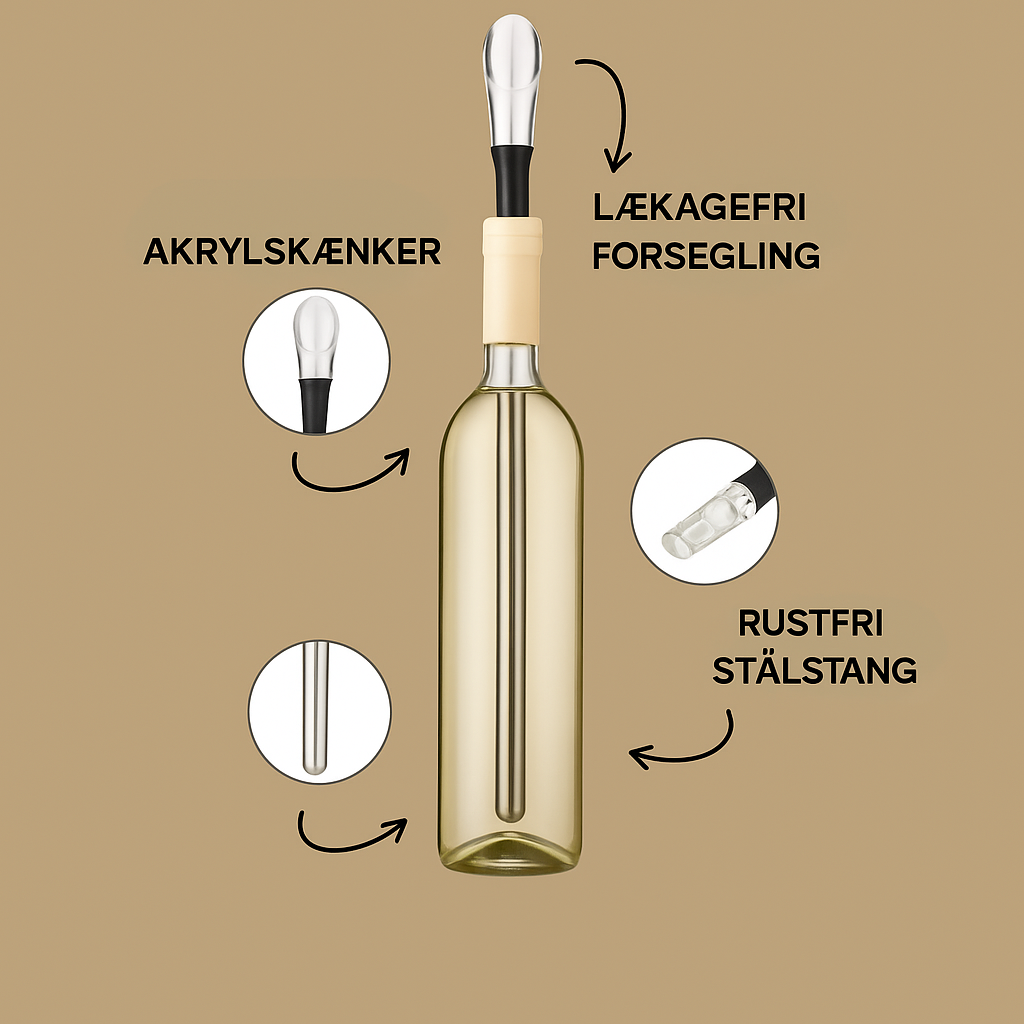 LÆKAGEFRI FORSEGLING

AKRYLSKÆNKER

RUSTFRI STÄLSTANG