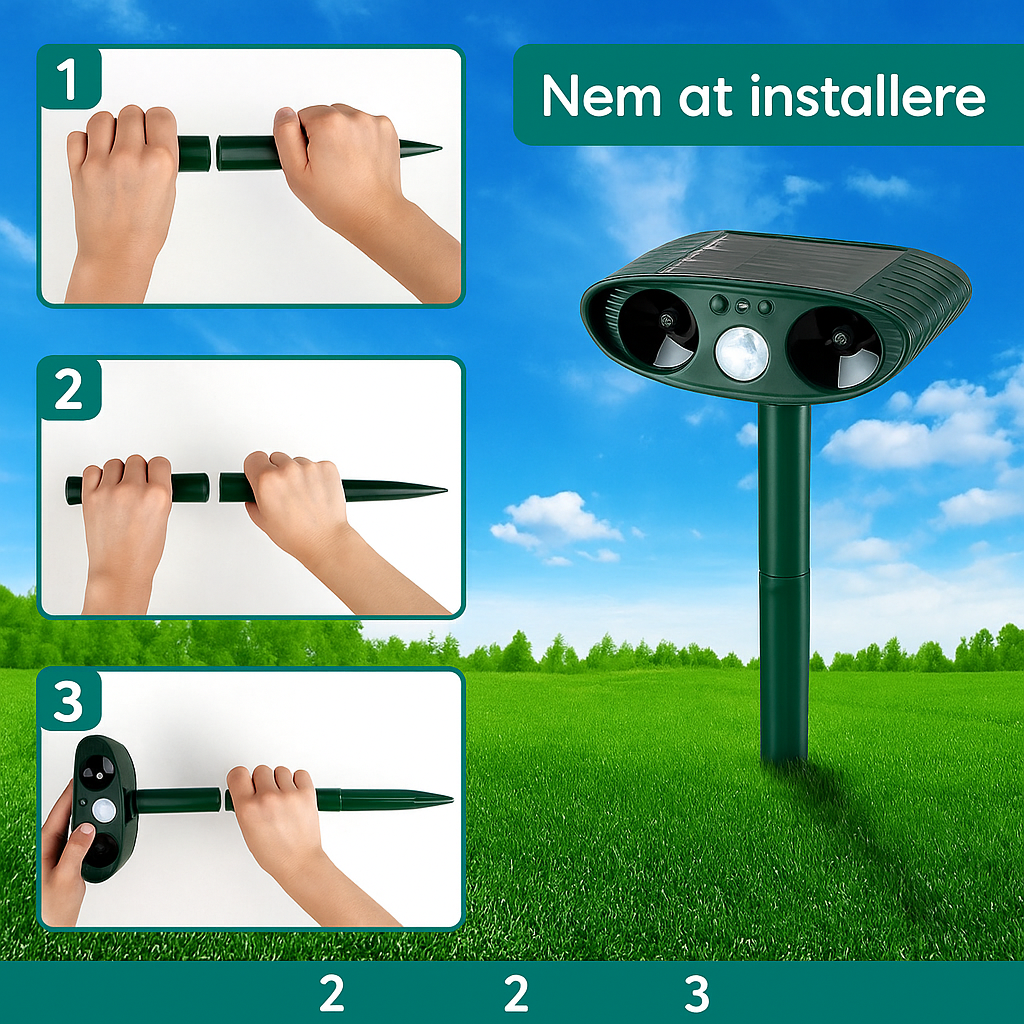 1

2

3

Nem at installere

2 2 3