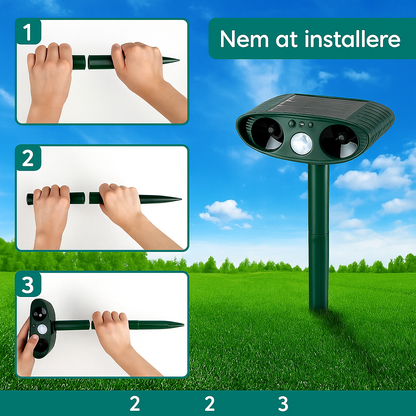 1

Nem at installere

2

3

2 2 3