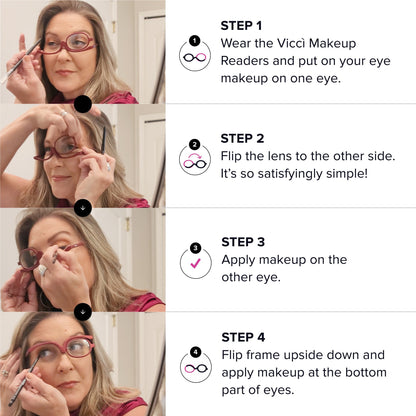 STEP 1
1
Wear the Viccì Makeup Readers and put on your eye makeup on one eye.

STEP 2
2
Flip the lens to the other side. It's so satisfyingly simple!

STEP 3
3
Apply makeup on the other eye.

STEP 4
4
Flip frame upside down and apply makeup at the bottom part of eyes.